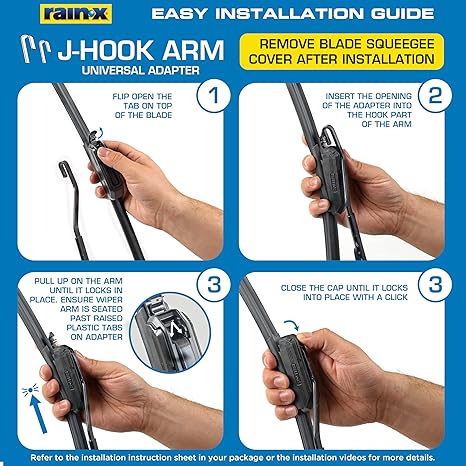 rain·x

EASY INSTALLATION GUIDE

J-HOOK ARM
UNIVERSAL ADAPTER

REMOVE BLADE SQUEEGEE COVER AFTER INSTALLATION

1
FLIP OPEN THE TAB ON TOP OF THE BLADE

2
INSERT THE OPENING OF THE ADAPTER INTO THE HOOK PART OF THE ARM

3
PULL UP ON THE ARM UNTIL IT LOCKS IN PLACE. ENSURE WIPER ARM IS SEATED PAST RAISED PLASTIC TABS ON ADAPTER

3
CLOSE THE CAP UNTIL IT LOCKS INTO PLACE WITH A CLICK

Refer to the installation instruction sheet in your package or the installation videos for more details.