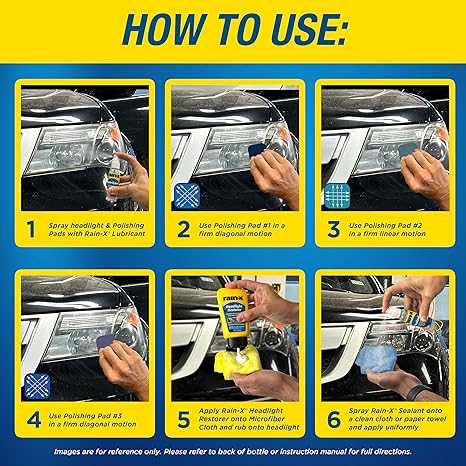 HOW TO USE:

1 Spray headlight & Polishing Pads with Rain-X® Lubricant

2 Use Polishing Pad #1 in a firm diagonal motion

3 Use Polishing Pad #2 in a firm linear motion

4 Use Polishing Pad #3 in a firm diagonal motion

rain·x Headlight Restorer

5 Apply Rain-X® Headlight Restorer onto Microfiber Cloth and rub onto headlight

6 Spray Rain-X® Sealant onto a clean cloth or paper towel and apply uniformly

Images are for reference only. Please refer to back of bottle or instruction manual for full directions.